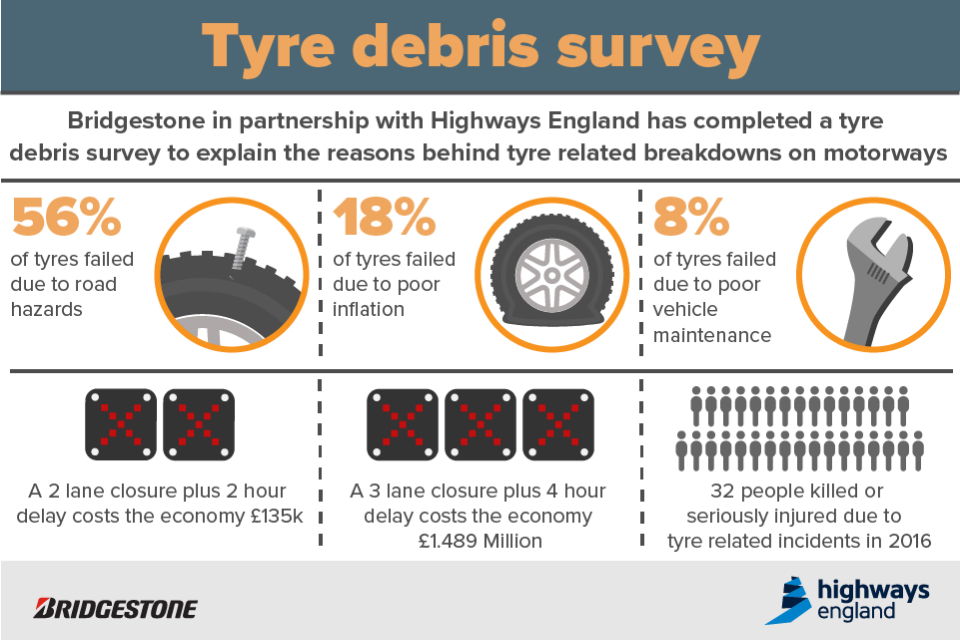 Tyre debris survey

Bridgestone in partnership with Highways England has completed a tyre debris survey to explain the reasons behind tyre related breakdowns on motorways

56%
of tyres failed due to road hazards

18%
of tyres failed due to poor inflation

8%
of tyres failed due to poor vehicle maintenance

A 2 lane closure plus 2 hour delay costs the economy £135k

A 3 lane closure plus 4 hour delay costs the economy £1.489 Million

32 people killed or seriously injured due to tyre related incidents in 2016

BRIDGESTONE

highways england